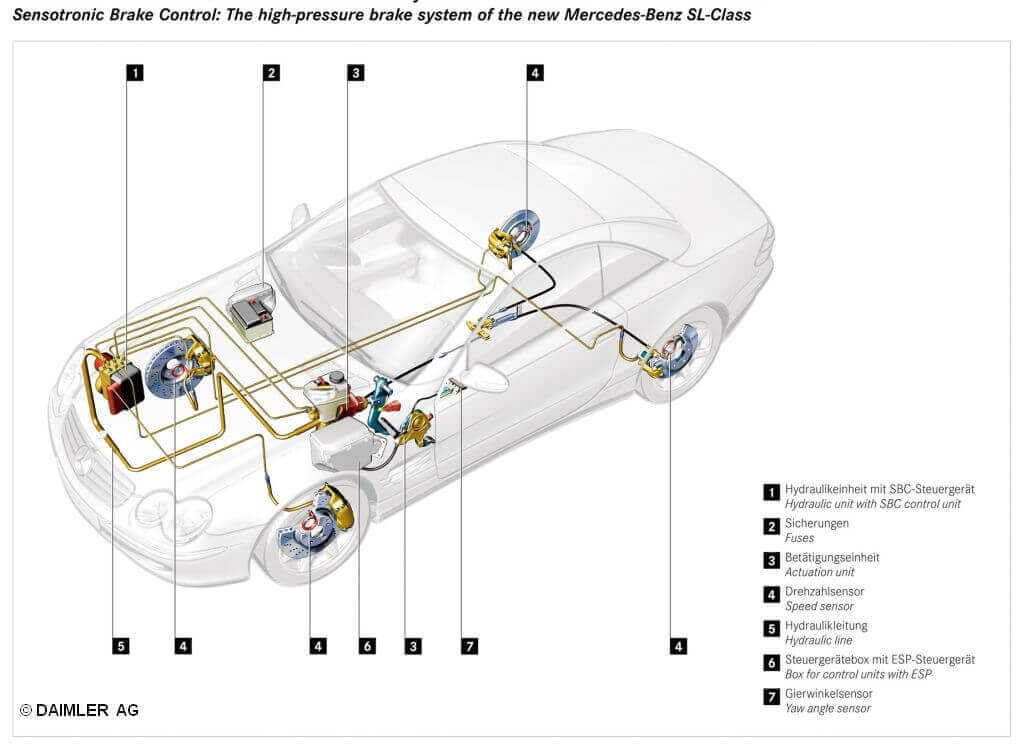 Sensotronic Brake Control: The high-pressure brake system of the new Mercedes-Benz SL-Class

1

2

3

4

5

4

4

6

3

7

4

1 Hydraulikeinheit mit SBC-Steuergerät
Hydraulic unit with SBC control unit

2 Sicherungen
Fuses

3 Betätigungseinheit
Actuation unit

4 Drehzahlsensor
Speed sensor

5 Hydraulikleitung
Hydraulic line

6 Steuergerätebox mit ESP-Steuergerät
Box for control units with ESP

7 Gierwinkelsensor
Yaw angle sensor

© DAIMLER AG